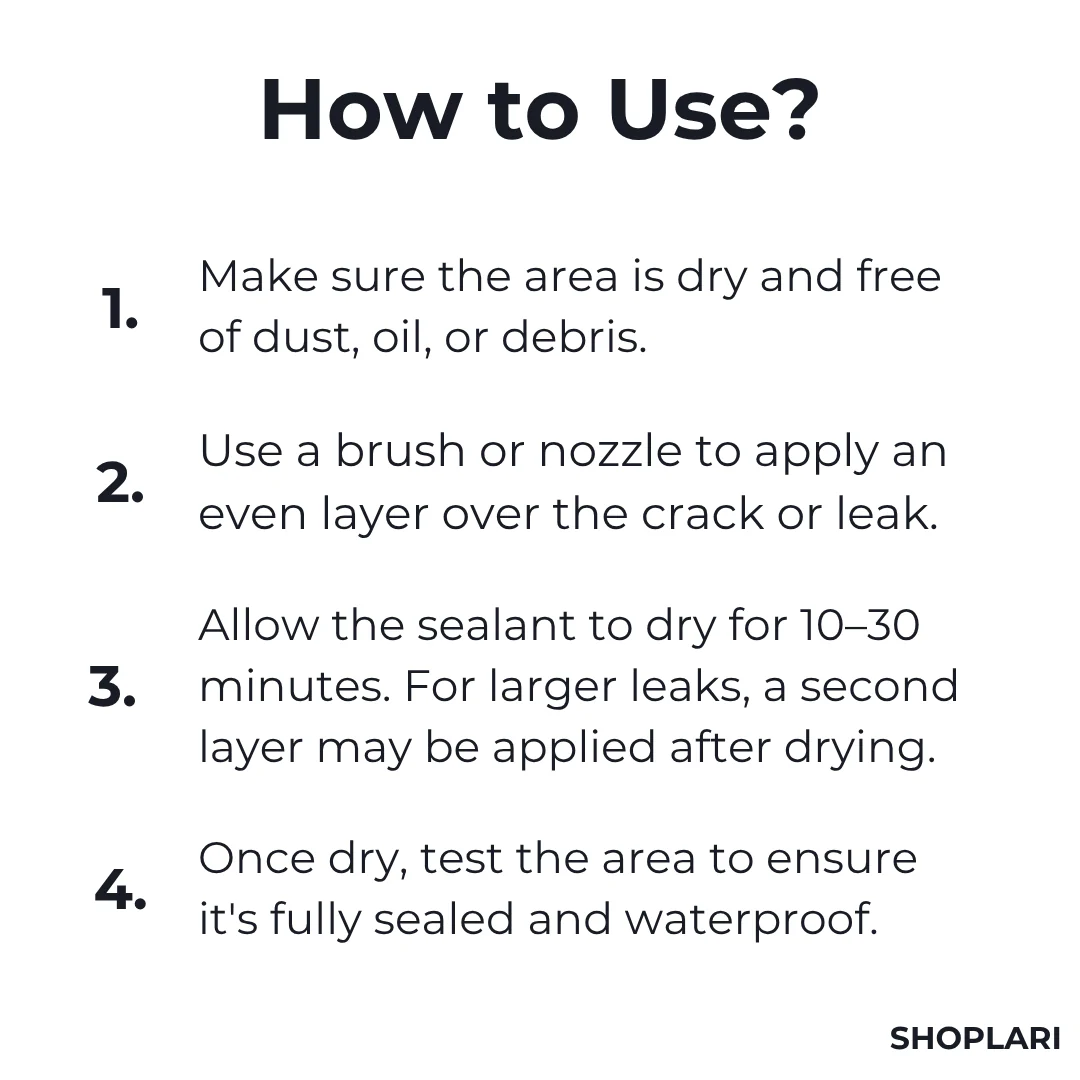 How to Use?

1. Make sure the area is dry and free of dust, oil, or debris.

2. Use a brush or nozzle to apply an even layer over the crack or leak.

3. Allow the sealant to dry for 10–30 minutes. For larger leaks, a second layer may be applied after drying.

4. Once dry, test the area to ensure it's fully sealed and waterproof.

SHOPLARI